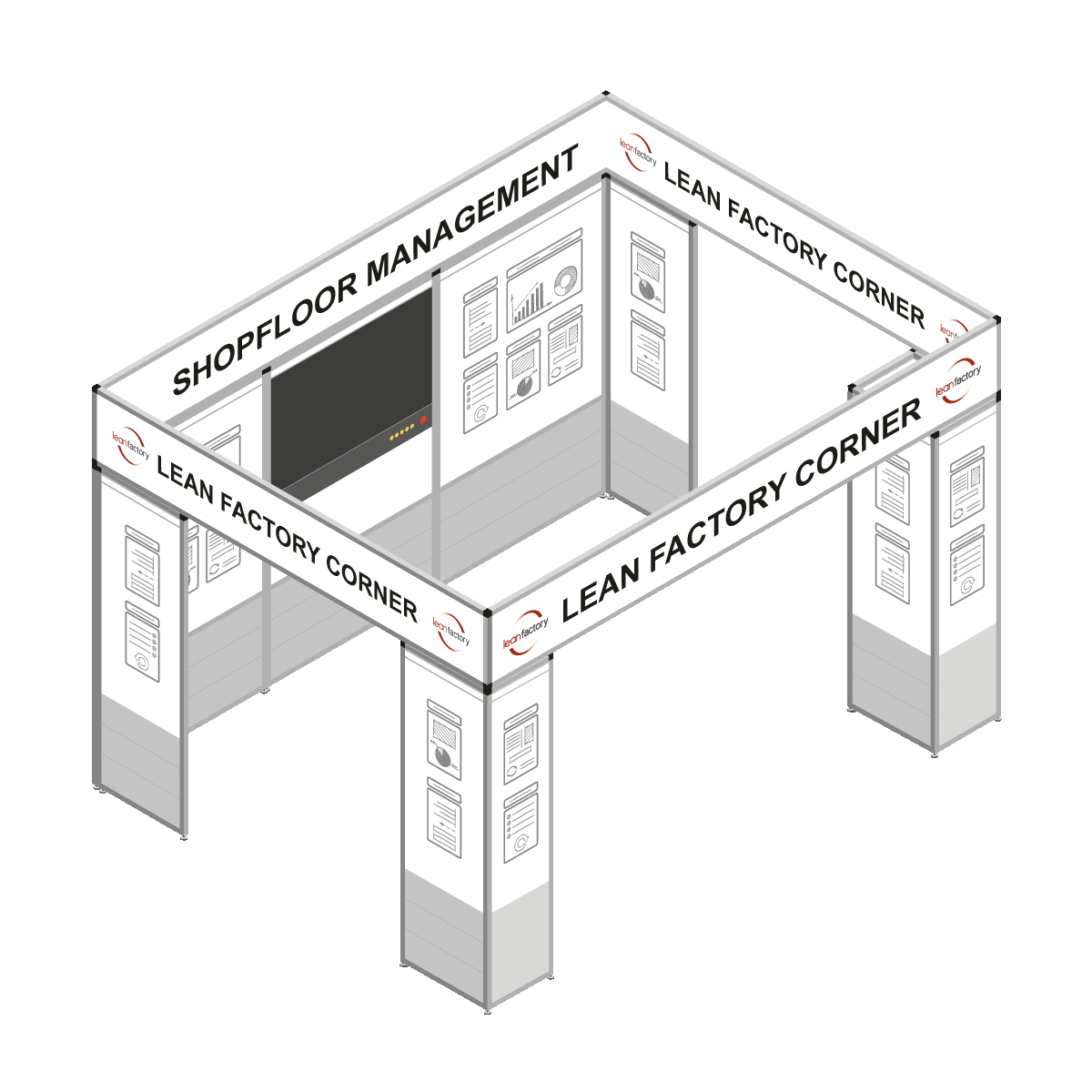 SHOPFLOOR MANAGEMENT

leanfactory

LEAN FACTORY CORNER

leanfactory

leanfactory

LEAN FACTORY CORNER

leanfactory

leanfactory

LEAN FACTORY CORNER

leanfactory